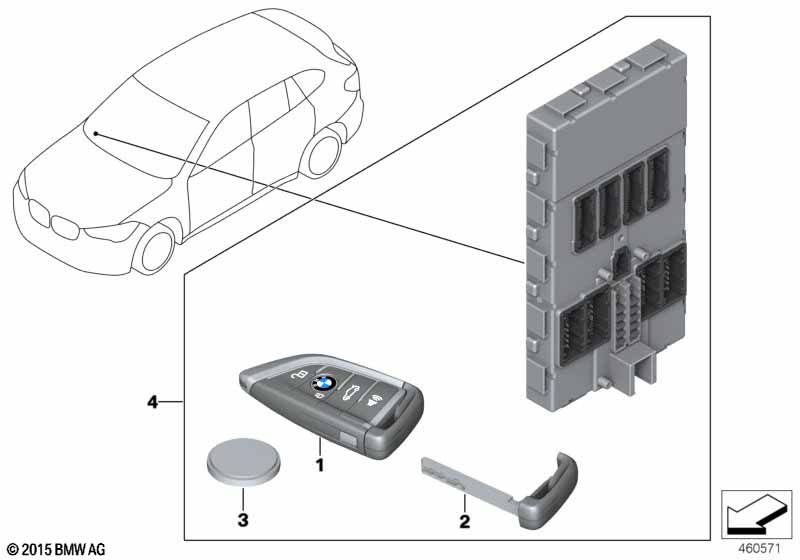 4

1

3

2

© 2015 BMW AG

460571