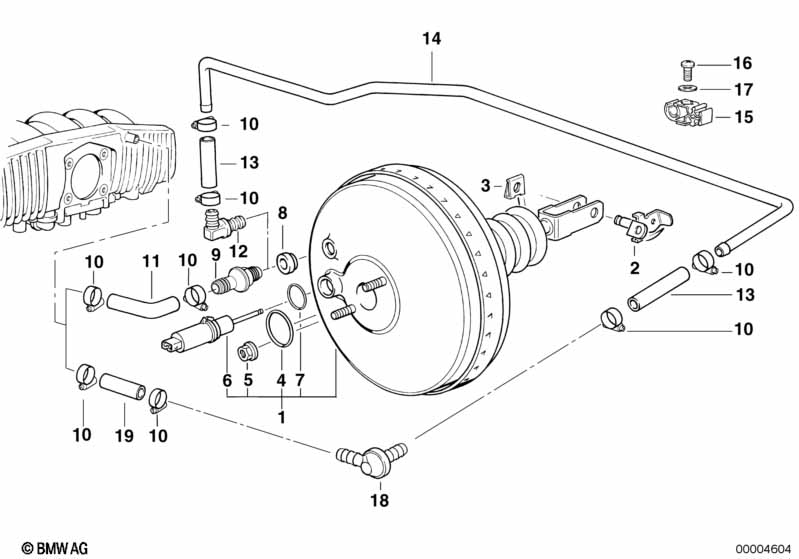 14
16
17
15
10
13
10
3
8
10
11
10
9
12
2
10
13
10
6
5
4
7
1
10
19
10
18
© BMW AG
00004604