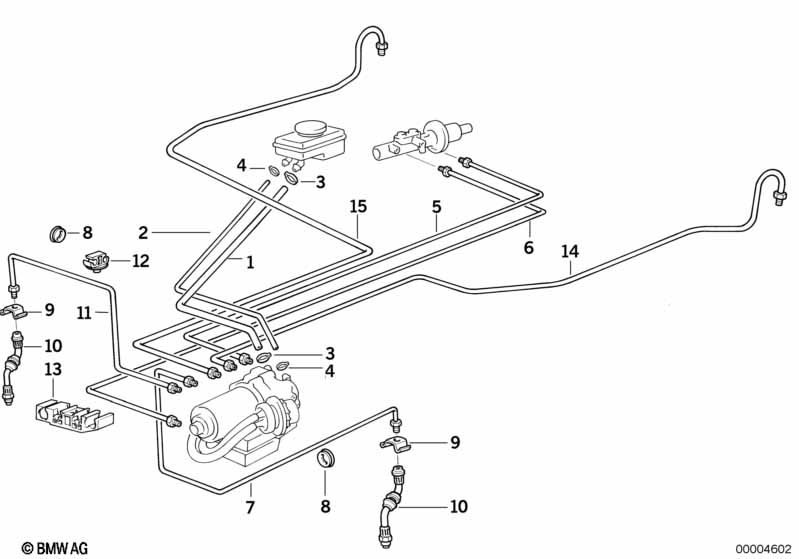 4
3
15
5
8
2
6
14
12
1
9
11
10
3
4
13
9
7
8
10
© BMW AG
00004602