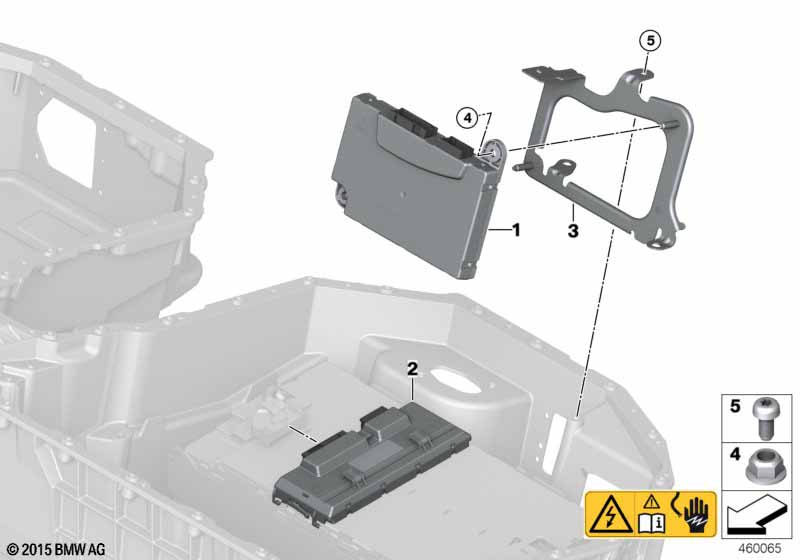 5
4
1
3
2
5
4
© 2015 BMW AG
460065