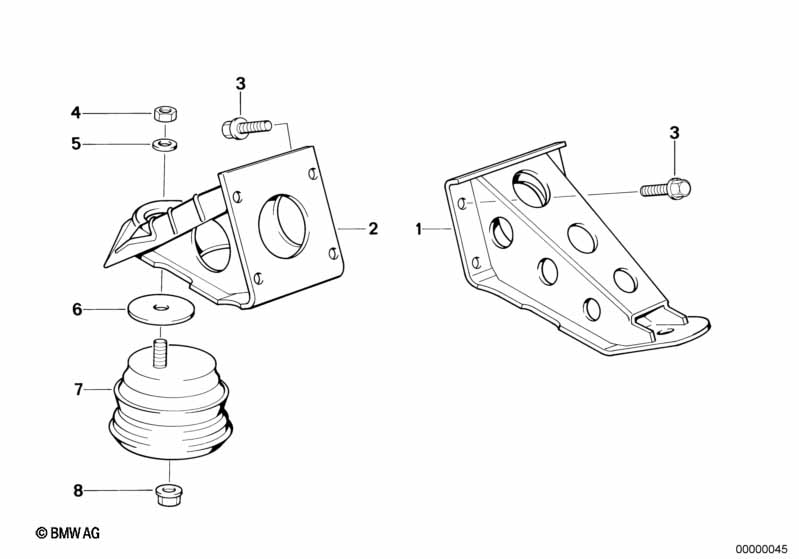 3
4
5
3
2
1
6
7
8
© BMW AG
00000045