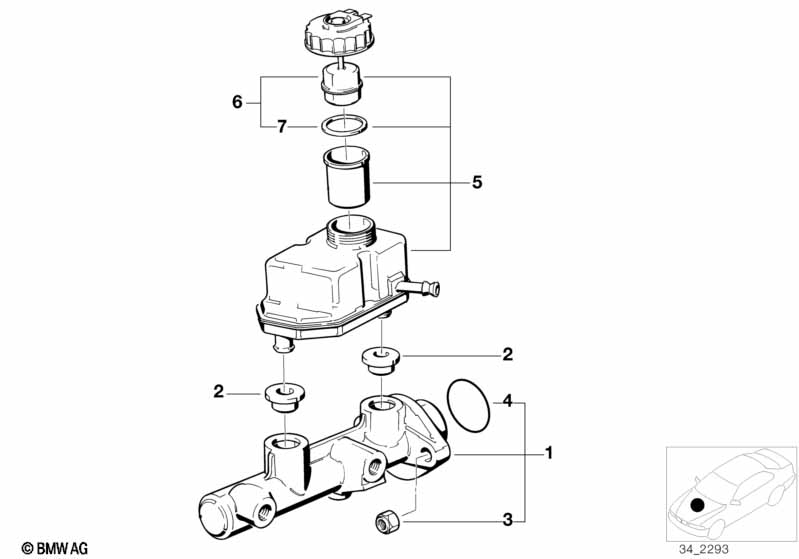 6
7
5
2
2
4
1
3
© BMW AG
34_2293