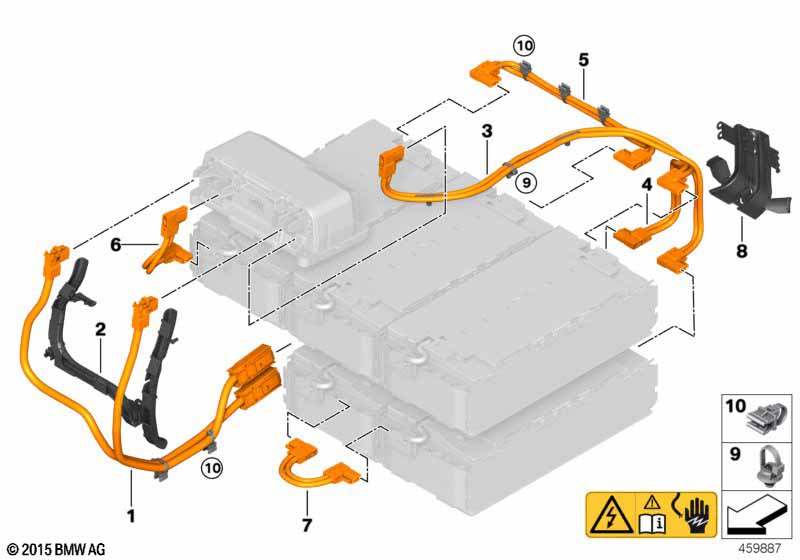 10
5
3
9
4
8
6
2
10
1
7
10
9
© 2015 BMW AG
459887