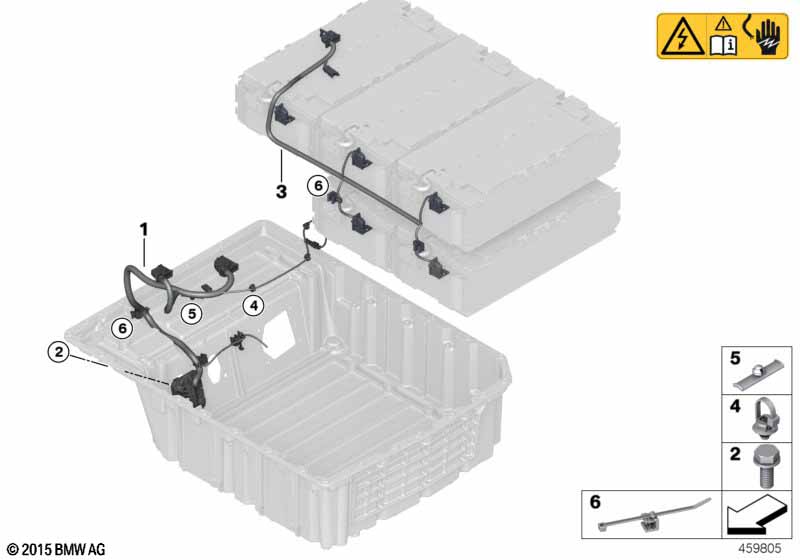 3
6
1
4
5
6
2
5
4
2
6
© 2015 BMW AG
459805