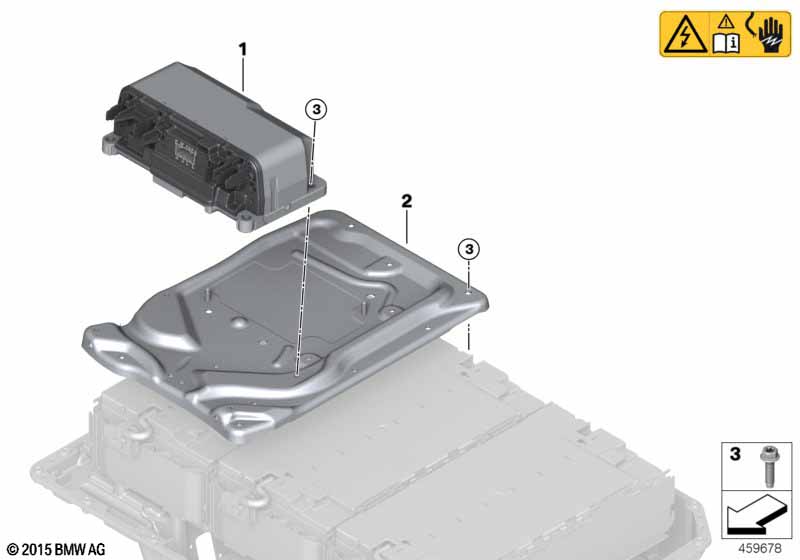 1

3

2

3

3

© 2015 BMW AG

459678