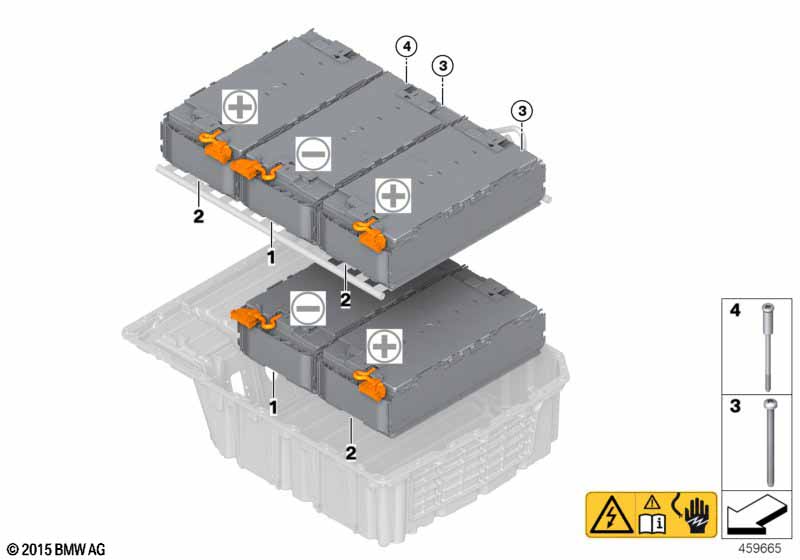 4
3
3
2
1
2
1
2
4
3
© 2015 BMW AG
459665