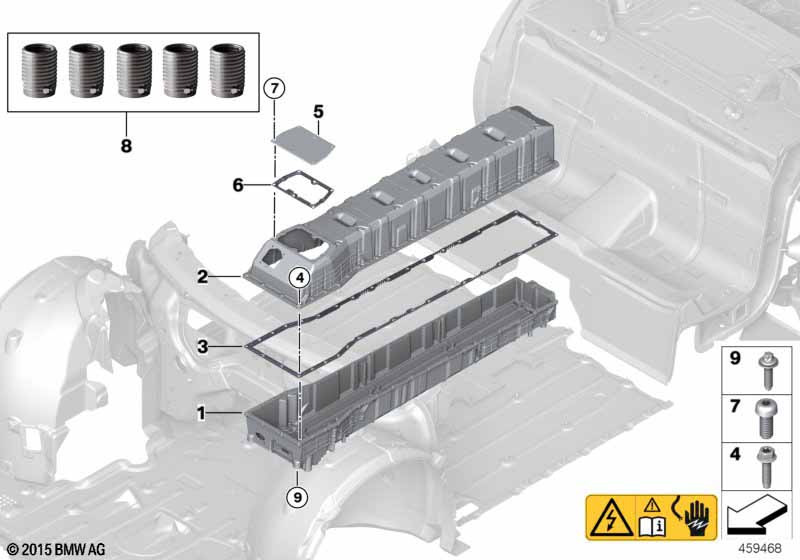 8
7
5
6
2
4
3
1
9
9
7
4
© 2015 BMW AG
459468