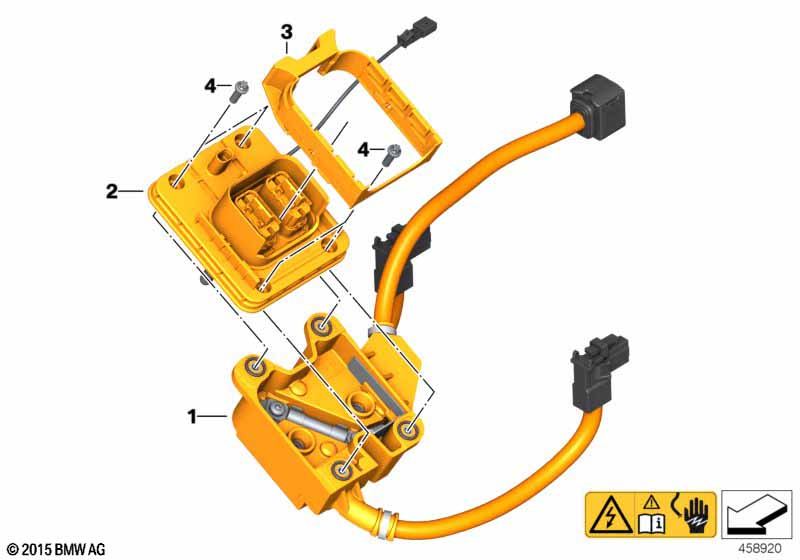 3
4
4
2
1
© 2015 BMW AG
458920