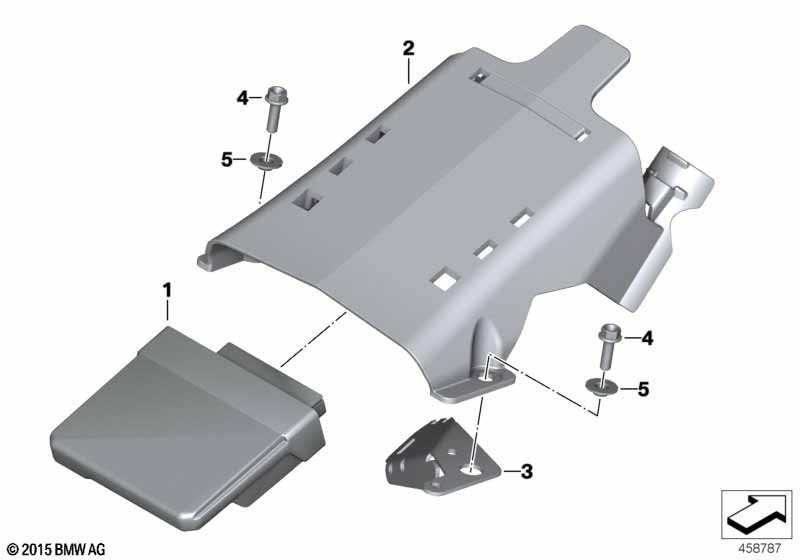 2
4
5
1
4
5
3
© 2015 BMW AG
458787