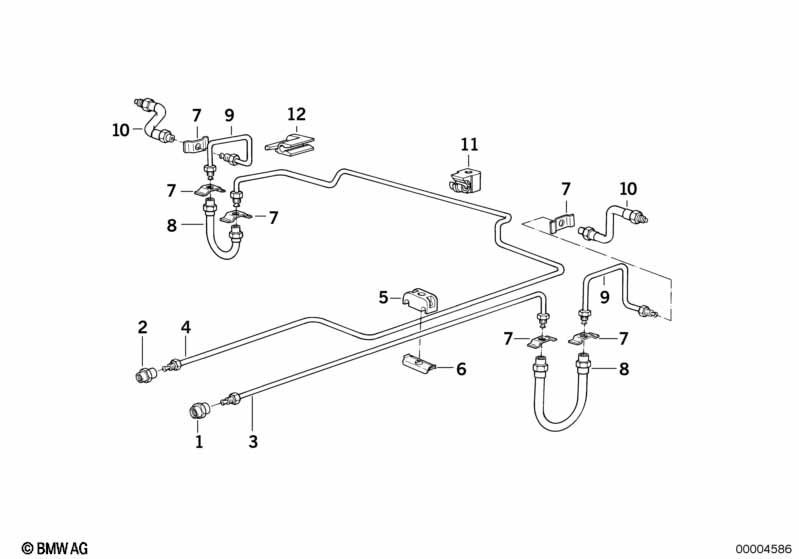 10
7
9
12
11
7
7
8
7
10
5
9
2
4
7
7
6
8
1
3
© BMW AG
00004586