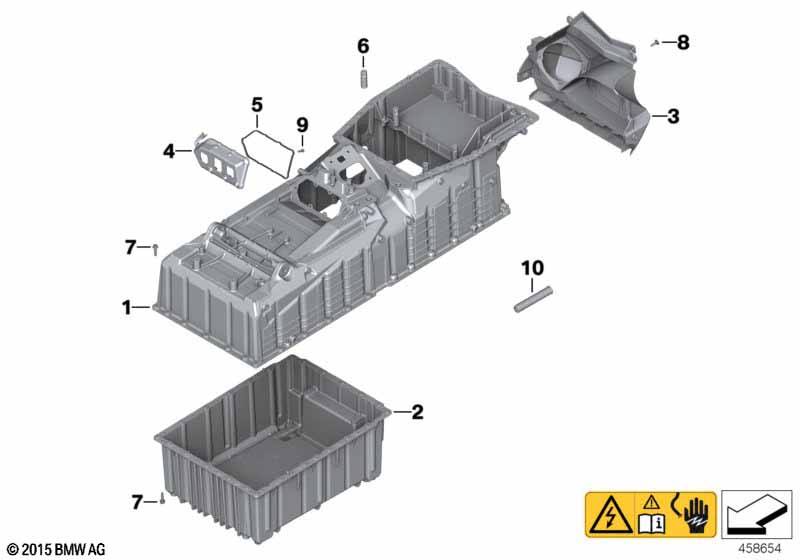 6
8
5
9
3
4
7
10
1
2
7
© 2015 BMW AG
458654