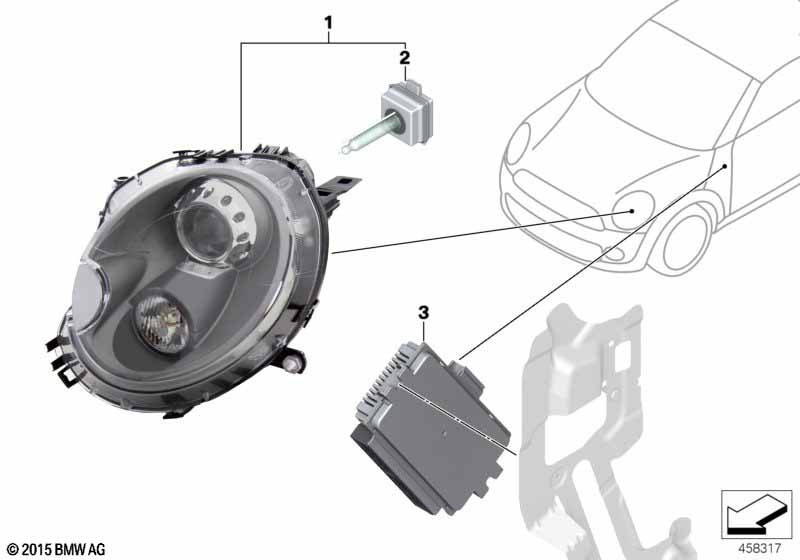 1
2
3
© 2015 BMW AG
458317