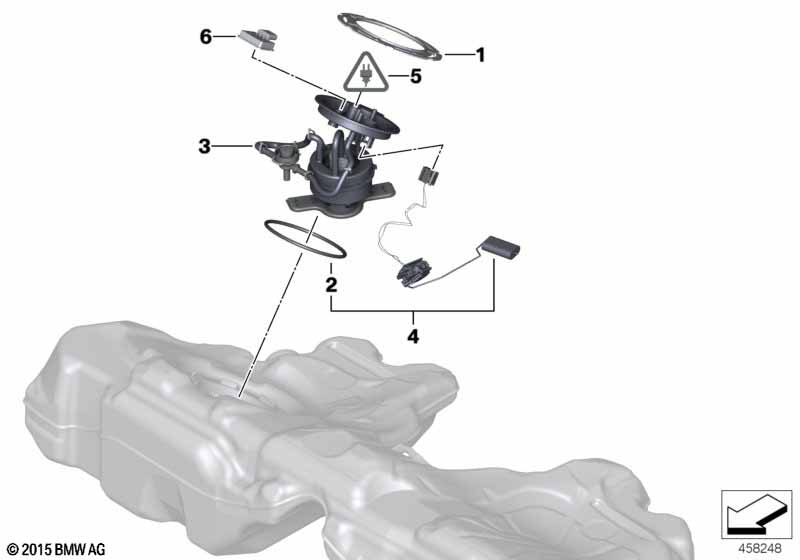 6
1
5
3
2
4
© 2015 BMW AG
458248