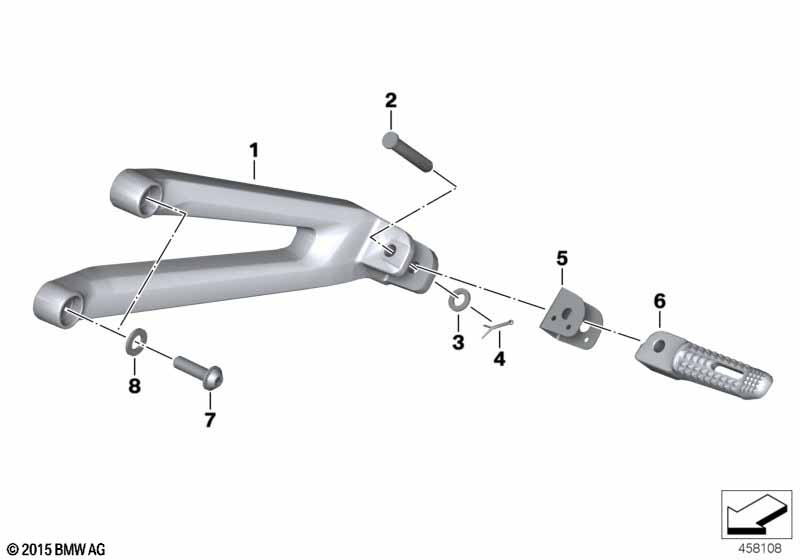 2

1

5

6

3

4

8

7

© 2015 BMW AG

458108