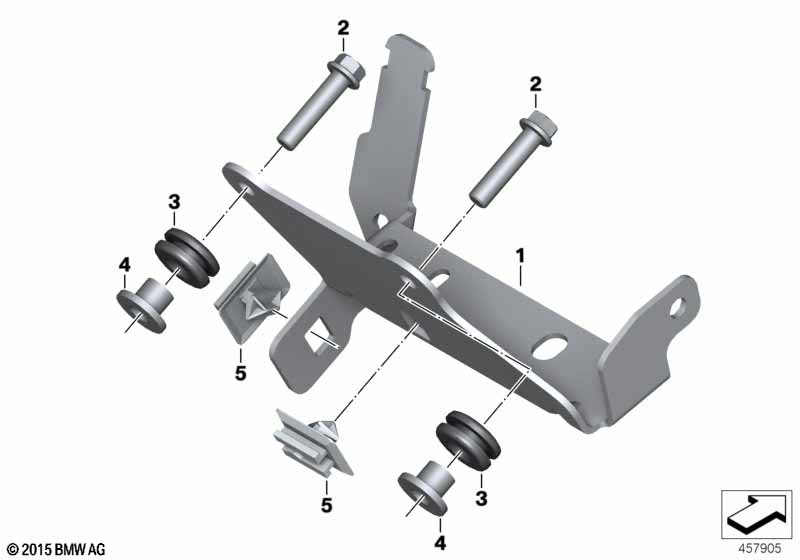 2
2
3
1
4
5
5
3
4
© 2015 BMW AG
457905