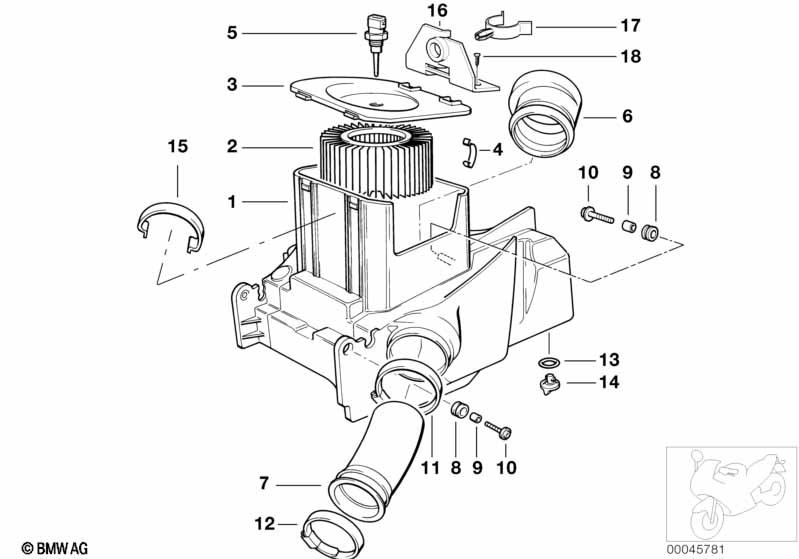 5
16
17
18
3
6
15
2
4
10
9
8
1
13
14
11
8
9
10
7
12
© BMW AG
00045781