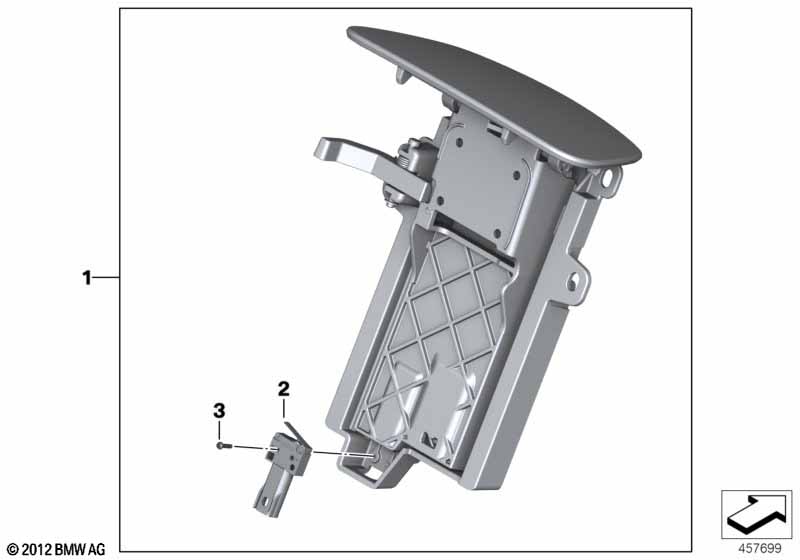 1
2
3
© 2012 BMW AG
457699