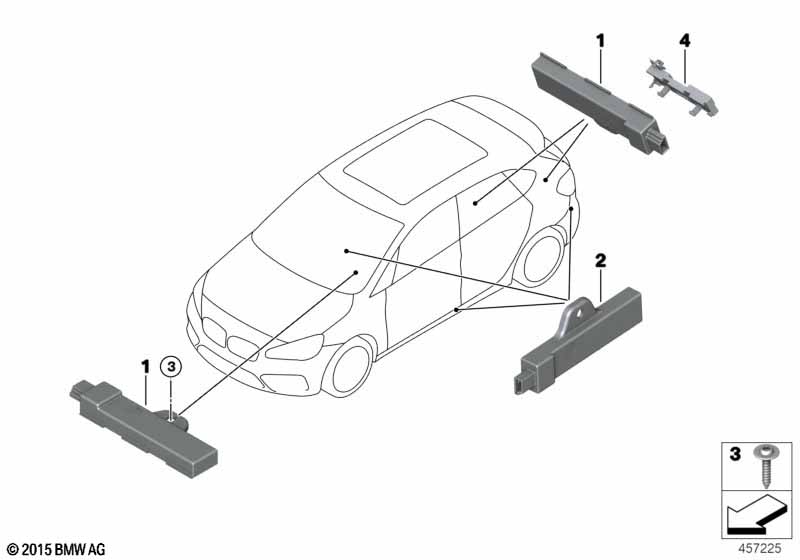 1
4
2
1
3
3
© 2015 BMW AG
457225