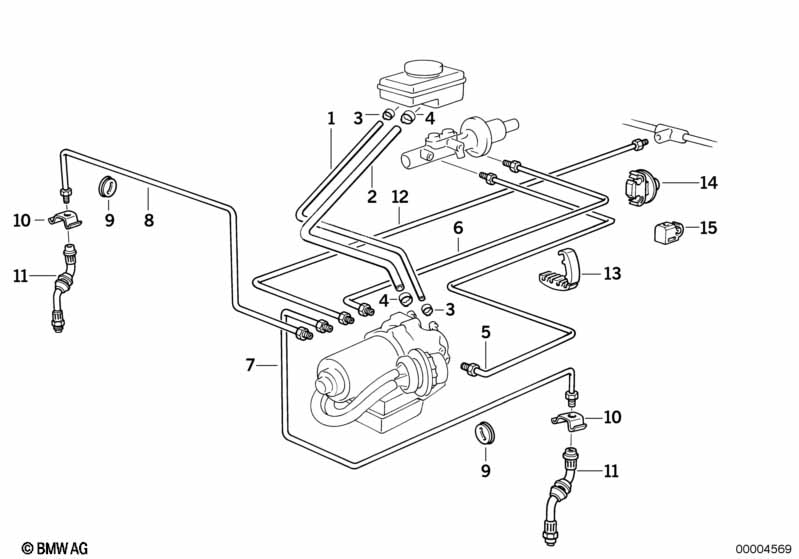 1
3
4
2
12
14
10
9
8
6
15
11
13
4
3
5
7
10
9
11
© BMW AG
00004569