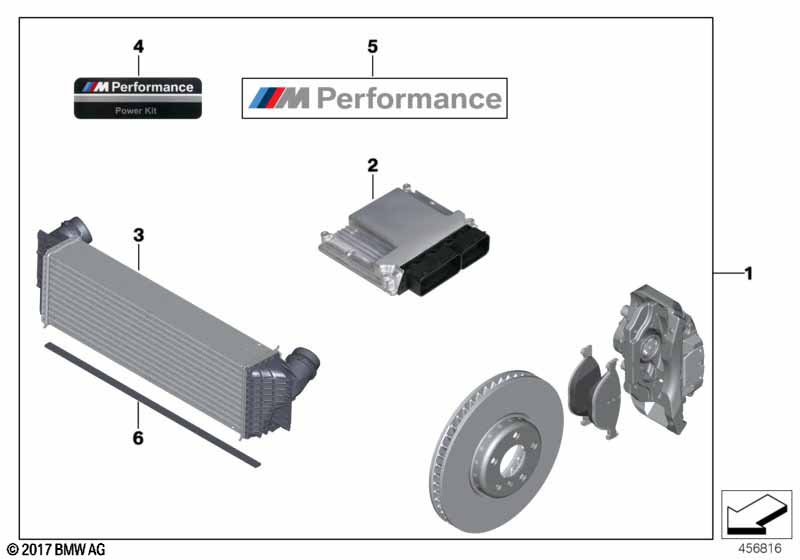 4

M Performance
Power Kit

5

M Performance

2

3

1

6

© 2017 BMW AG

456816