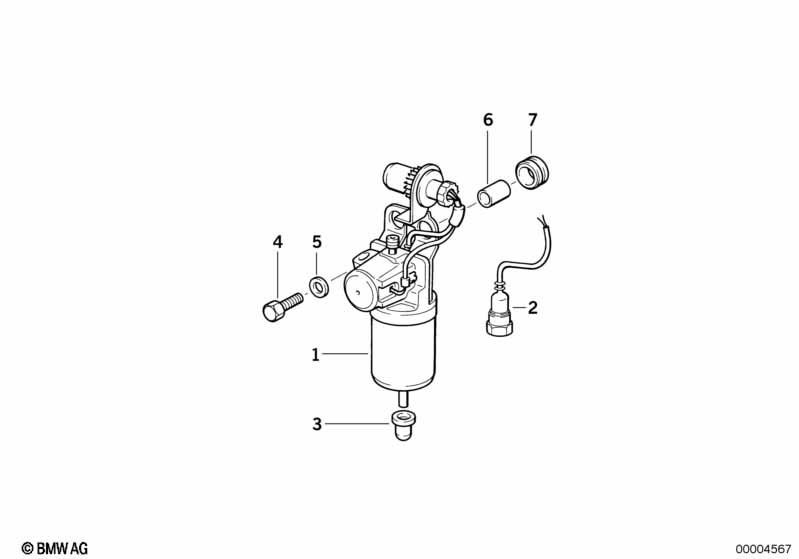 6
7
4
5
2
1
3
© BMW AG
00004567