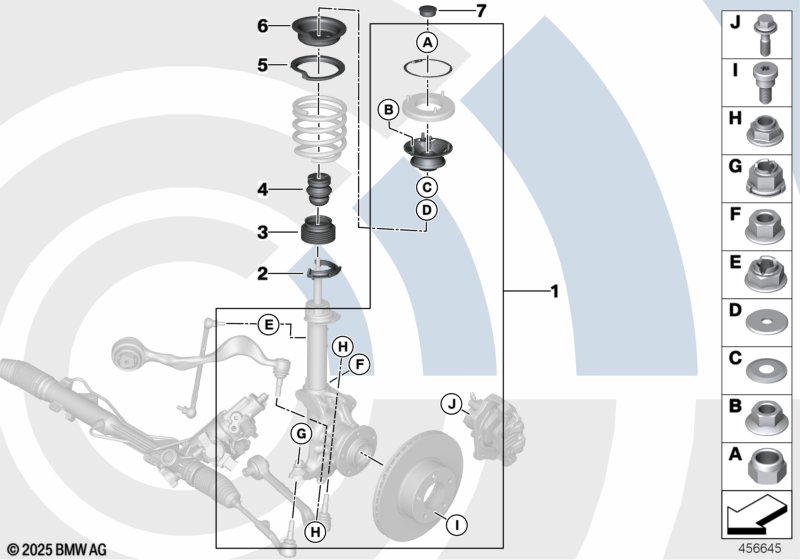 6
5
4
3
2
7
A
B
C
D
1
E
H
F
J
G
H
I
J
I
H
G
F
E
D
C
B
A
© 2025 BMW AG
456645