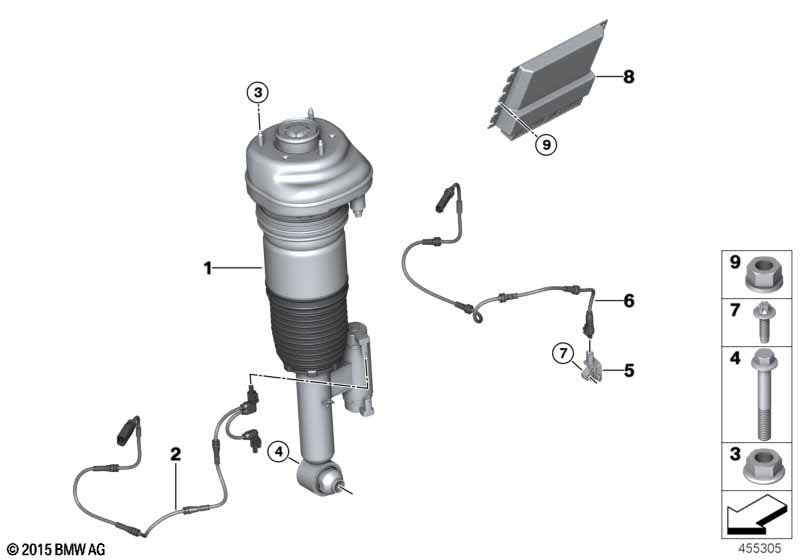 3
8
9
1
6
7
5
4
2
9
7
4
3
© 2015 BMW AG
455305