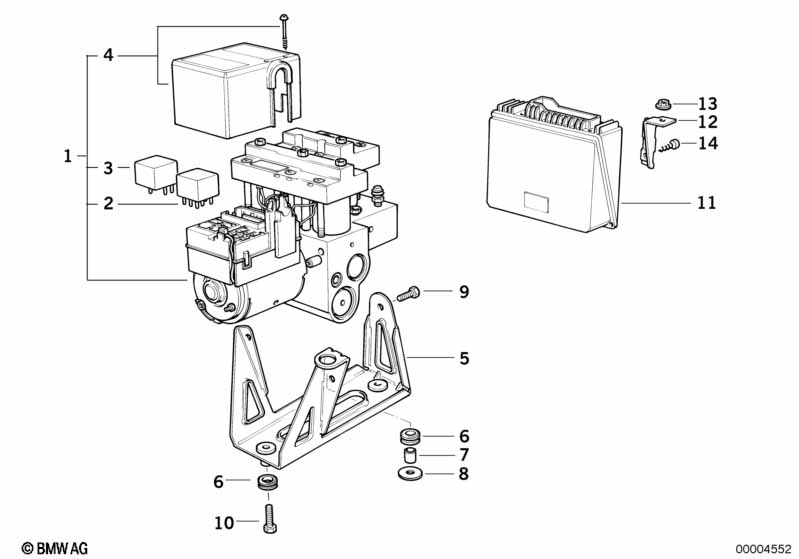 4
1
3
2
13
12
14
11
9
5
6
7
8
6
10
© BMW AG
00004552