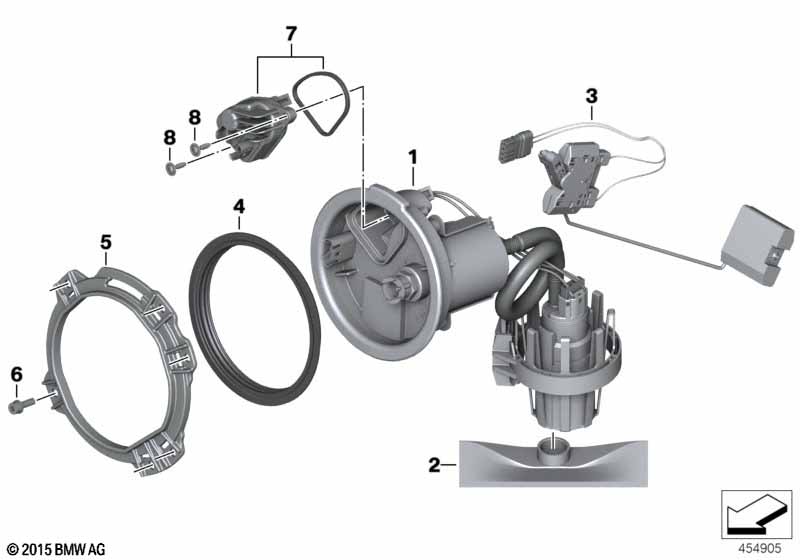 7
8
8
3
1
4
5
6
2
© 2015 BMW AG
454905