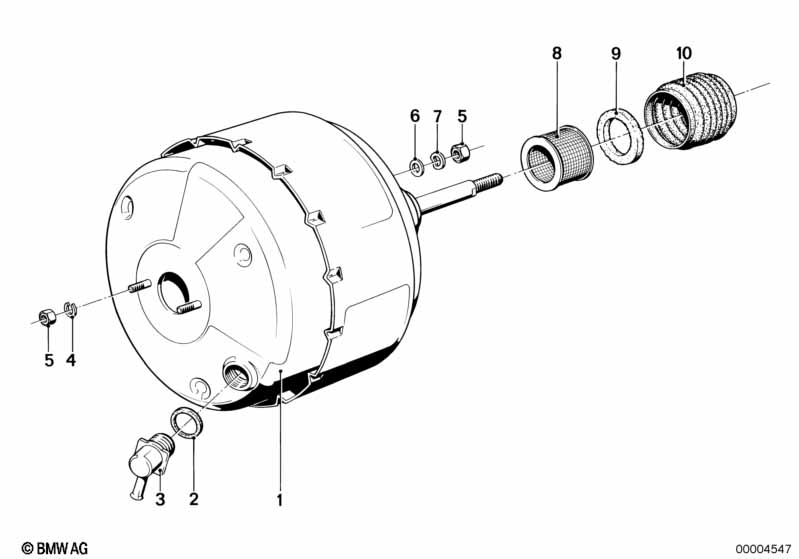 8
9
10
6
7
5
5
4
3
2
1
© BMW AG
00004547