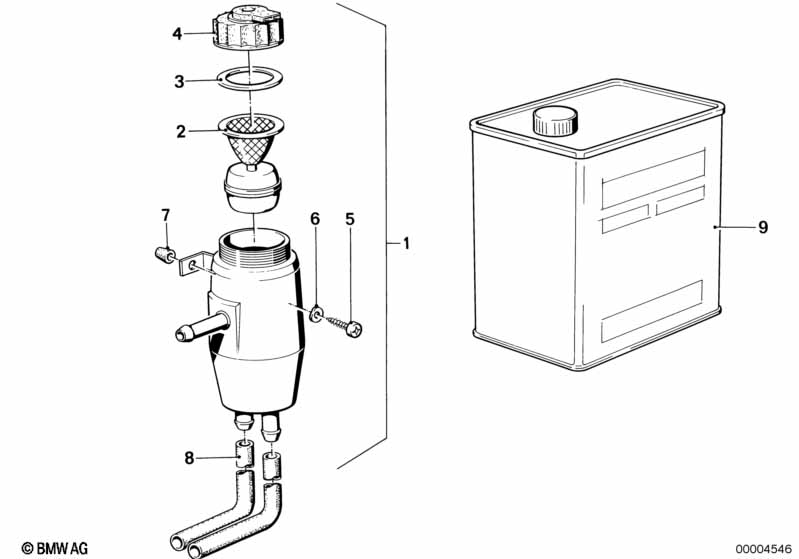 4
3
2
7
6
5
1
9
8
© BMW AG
00004546