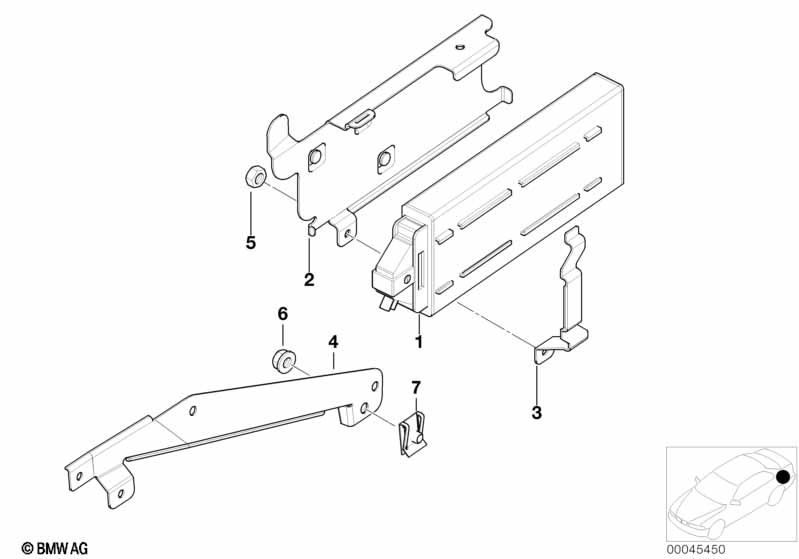 5
2
1
6
4
7
3
© BMW AG
00045450