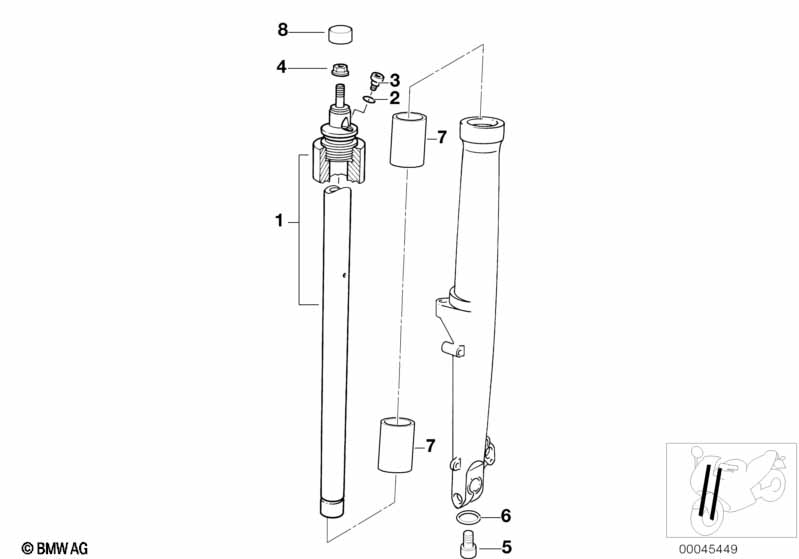 8
4
3
2
7
1
7
6
5
© BMW AG
00045449