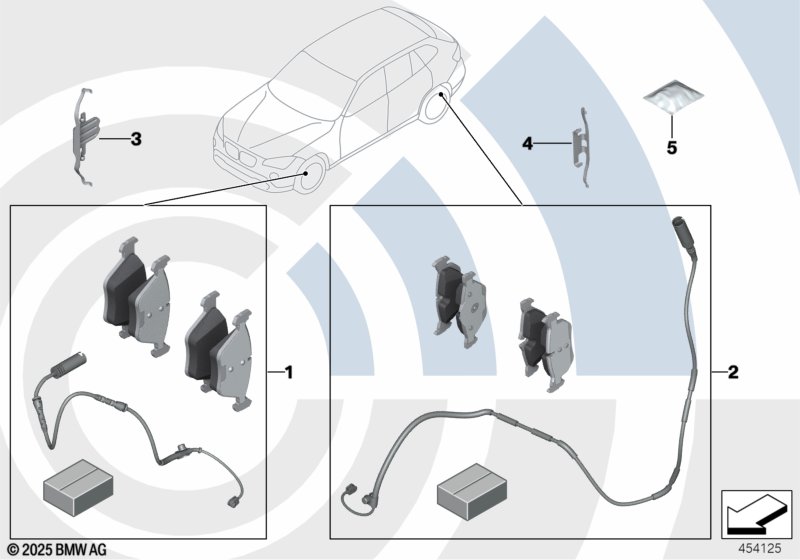 3

4

5

1

2

© 2025 BMW AG

454125