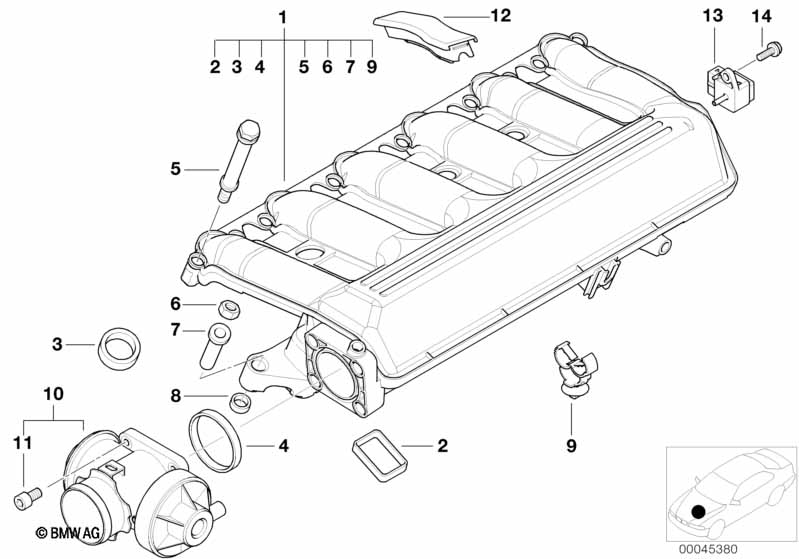 1
2 3 4 5 6 7 9
12
13
14
5
6
7
3
8
10
11
4
2
9
© BMW AG
00045380