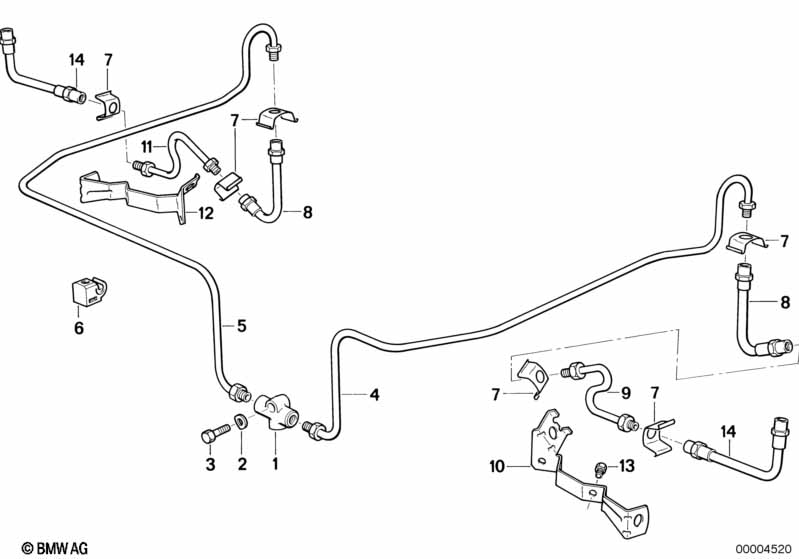 14
7
7
11
12
8
7
8
6
5
4
7
9
7
14
3
2
1
10
13
© BMW AG
00004520