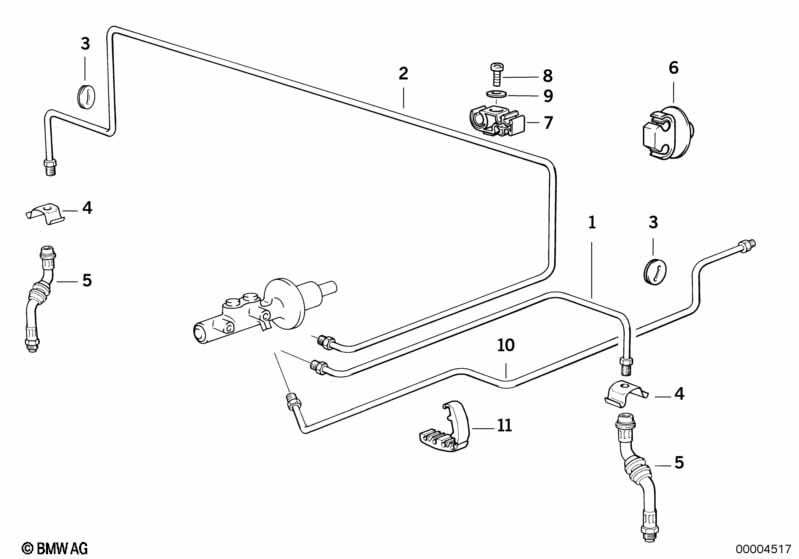 3
2
8
9
7
6
4
5
1
3
10
4
11
5
© BMW AG
00004517