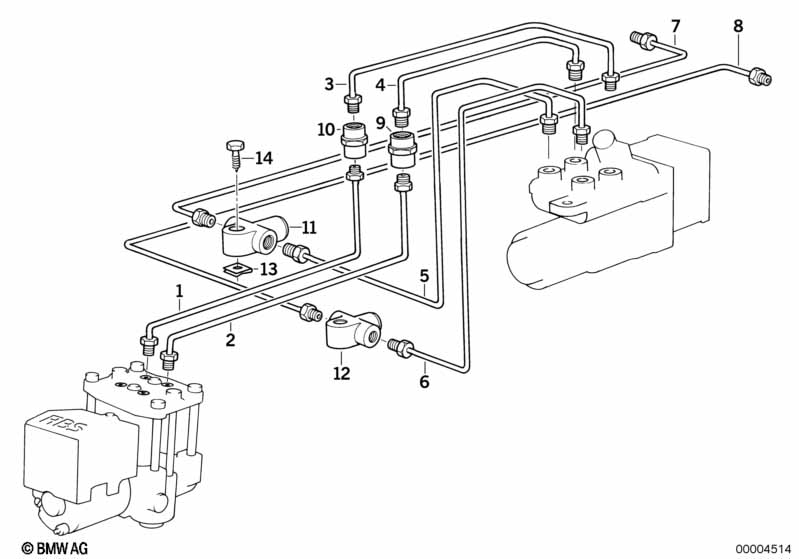 7
8
3
4
10
9
14
11
13
5
1
2
12
6
ABS
© BMW AG
00004514