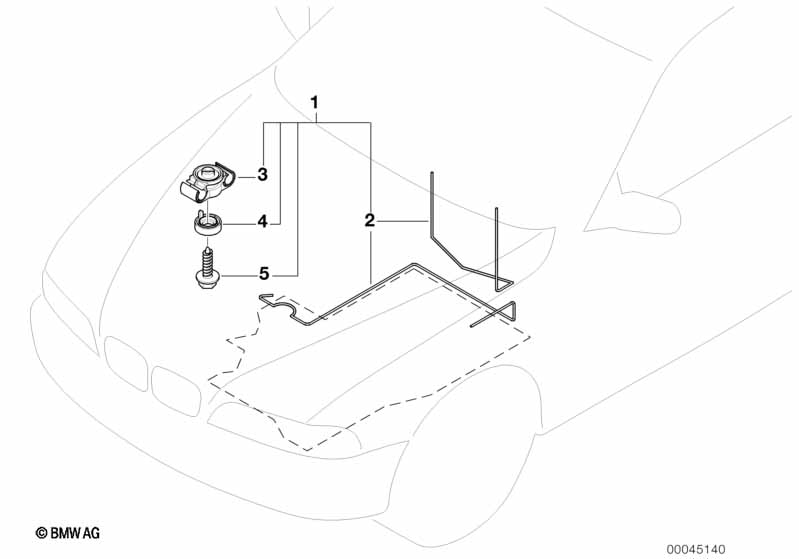 1
3
2
4
5
© BMW AG
00045140