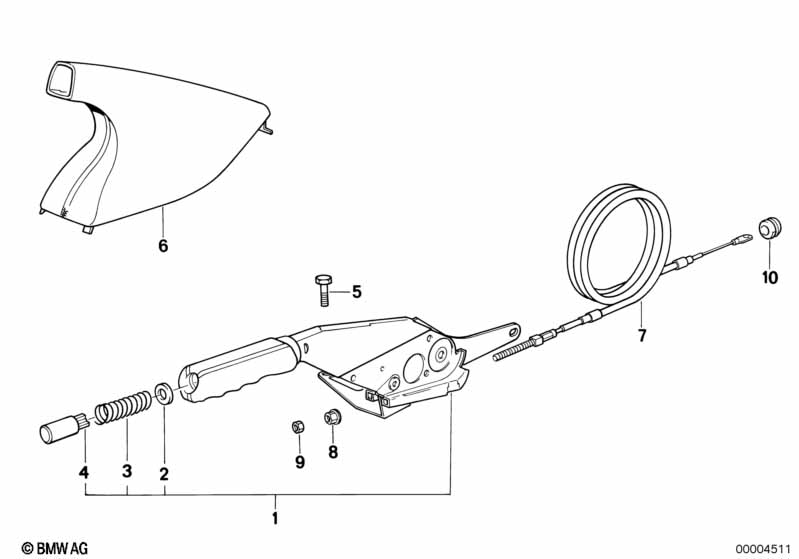 6

5

10

7

4 3 2

9 8

1

© BMW AG

00004511