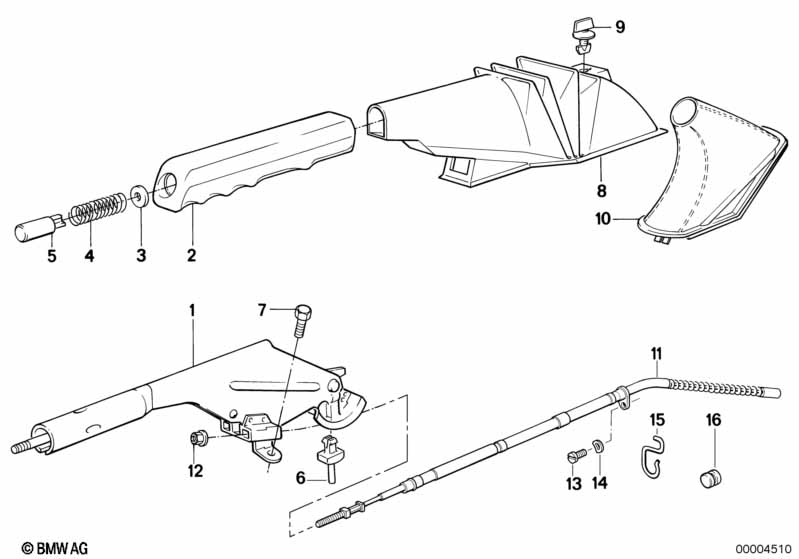 9
8
10
5
4
3
2
1
7
11
15
16
12
6
13
14
© BMW AG
00004510