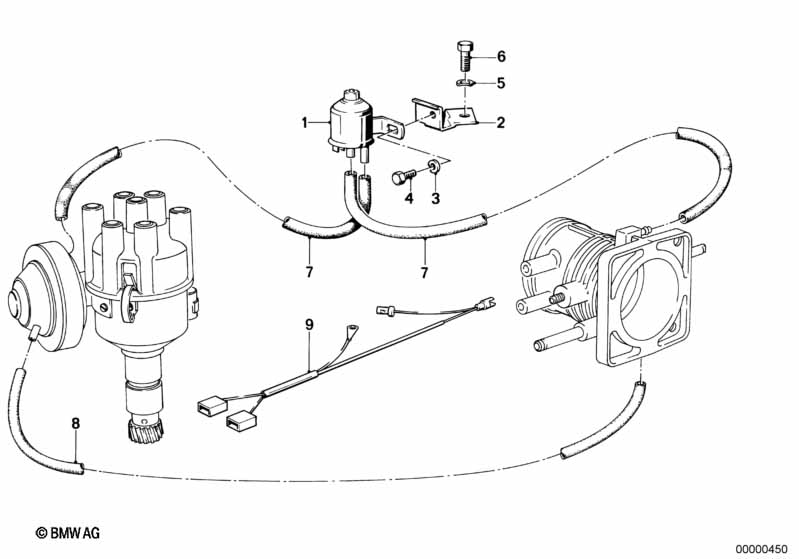 6
5
1
2
4
3
7
7
9
8
© BMW AG
00000450