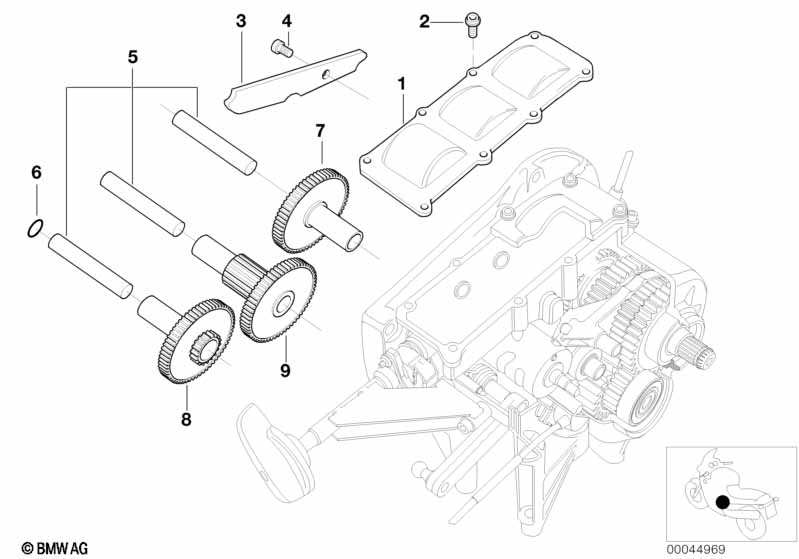 3
4
2
5
1
7
6
9
8
© BMW AG
00044969