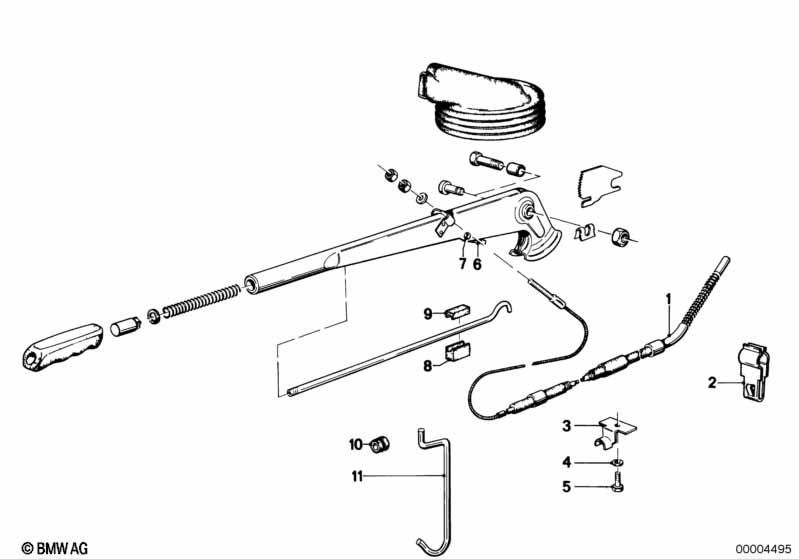 7 6
1
9
8
2
3
4
5
10
11
© BMW AG
00004495