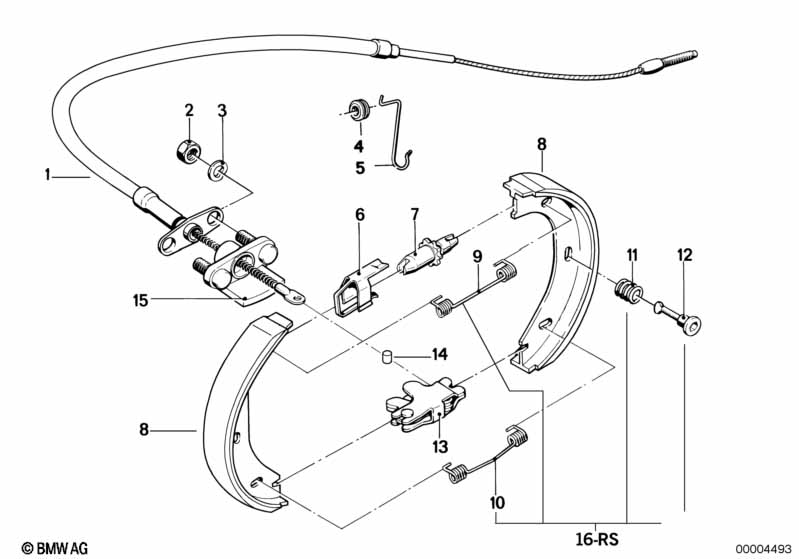 2
3
1
4
5
8
6
7
9
11
12
15
14
8
13
10
16-RS
© BMW AG
00004493