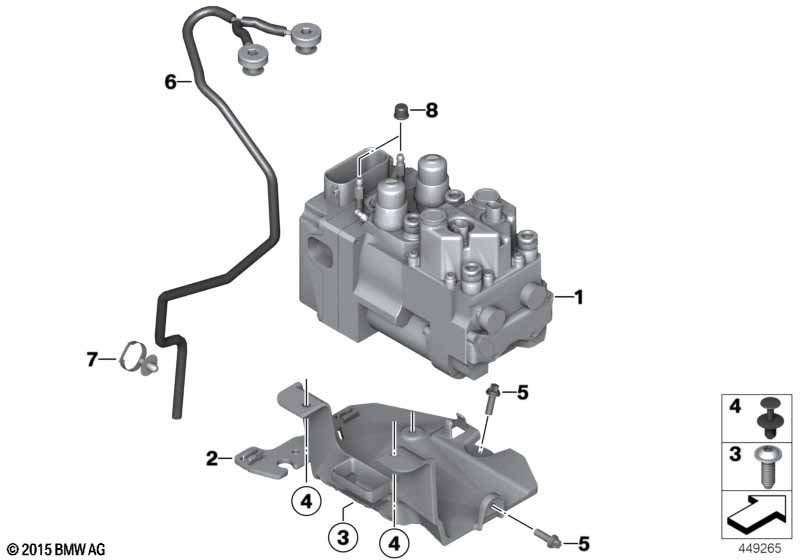 6
8
1
7
5
2
4
3
4
5
4
3
© 2015 BMW AG
449265