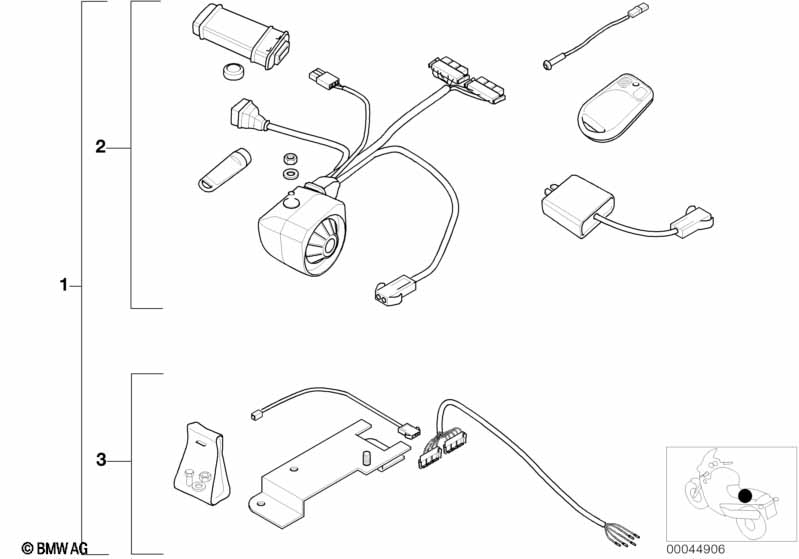 2

1

3

© BMW AG

00044906