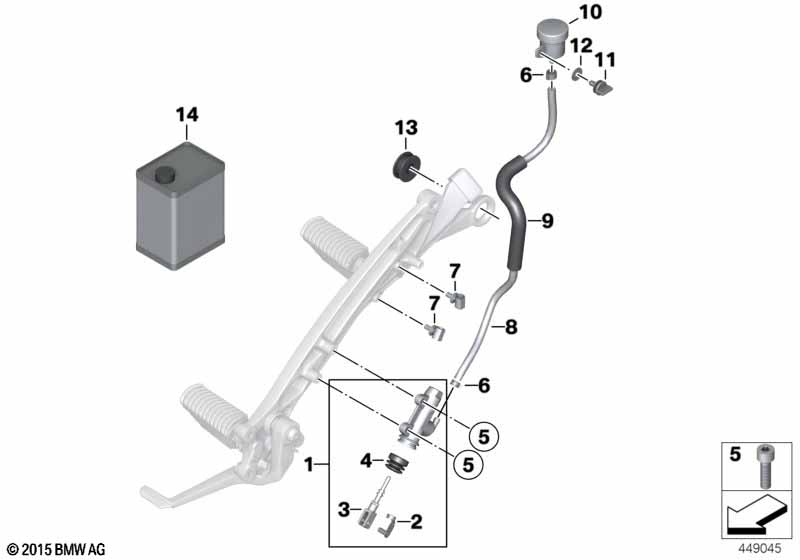 10
12
11
6
14
13
9
7
7
8
6
5
5
1
4
3
2
5
© 2015 BMW AG
449045