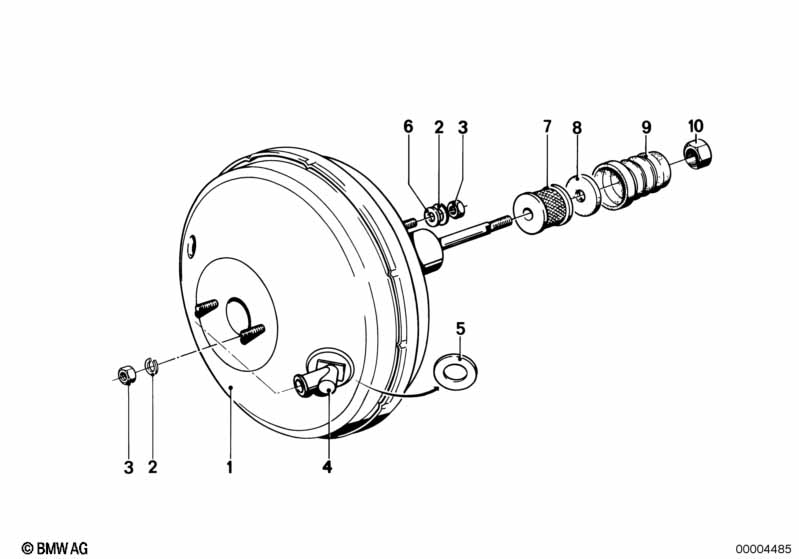 6 2 3 7 8 9 10

5

3 2 1 4

© BMW AG

00004485