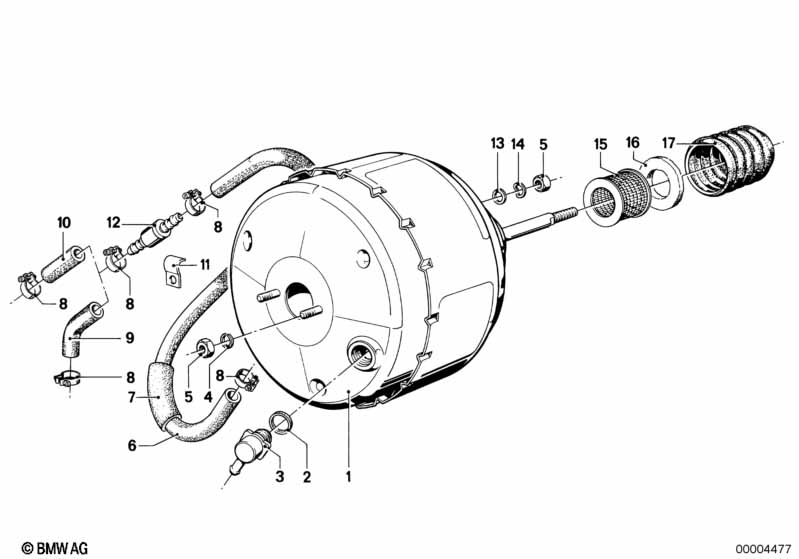 13
14
5
15
16
17
10
12
8
11
8
8
9
8
7
5
4
8
6
3
2
1
© BMW AG
00004477